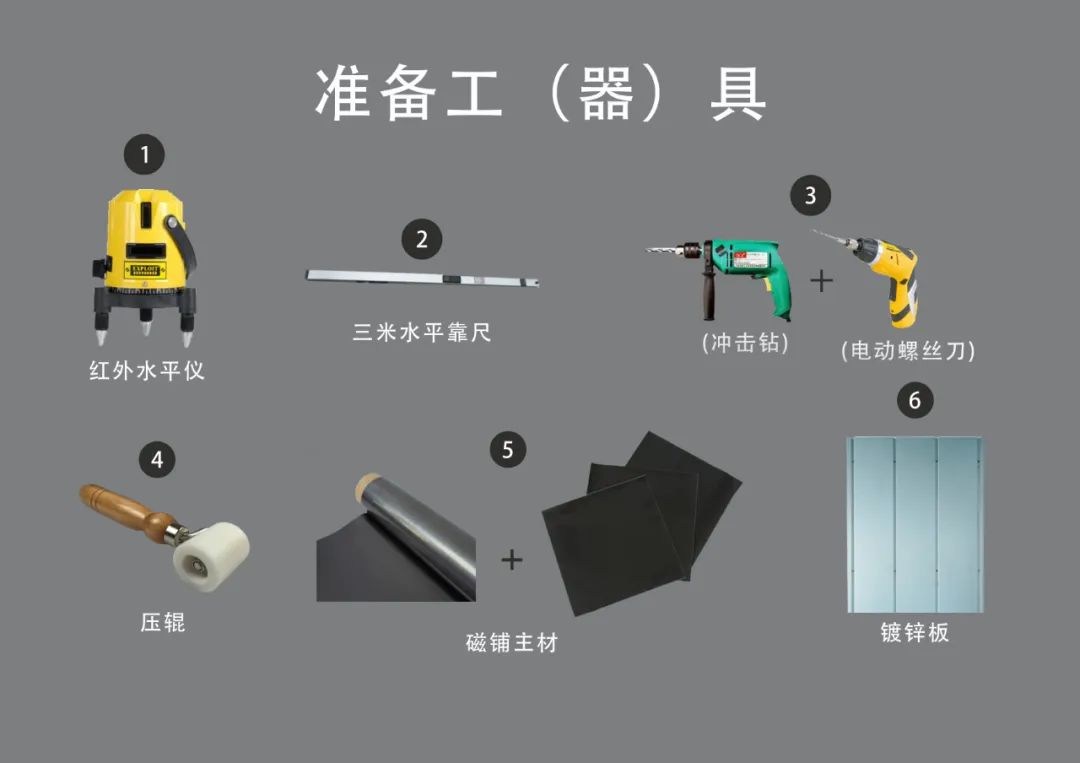 准备工（器）具

1
EXPLOIT
红外水平仪

2
三米水平靠尺

3
+
(冲击钻)
(电动螺丝刀)

4
压辊

5
+
磁铺主材

6
镀锌板